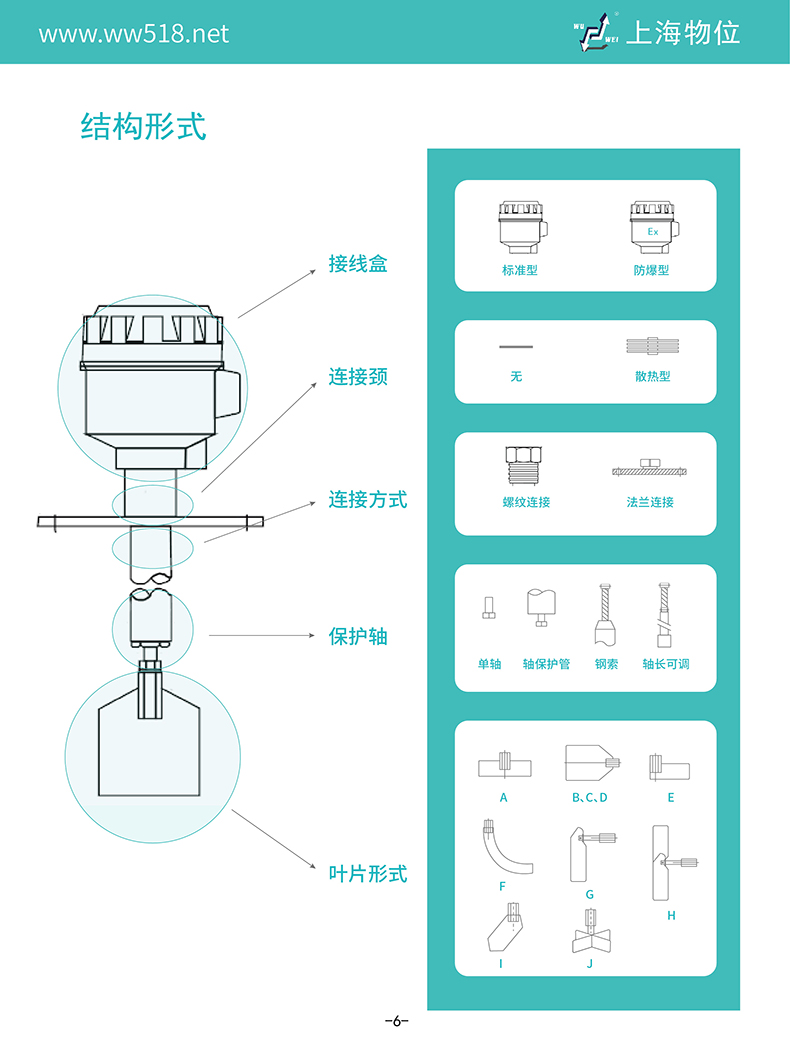 www.ww518.net

WU WEI 上海物位

结构形式

接线盒

连接颈

连接方式

保护轴

叶片形式

Ex

标准型

防爆型

无

散热型

螺纹连接

法兰连接

单轴

轴保护管

钢索

轴长可调

A

B、C、D

E

F

G

H

I

J

-6-