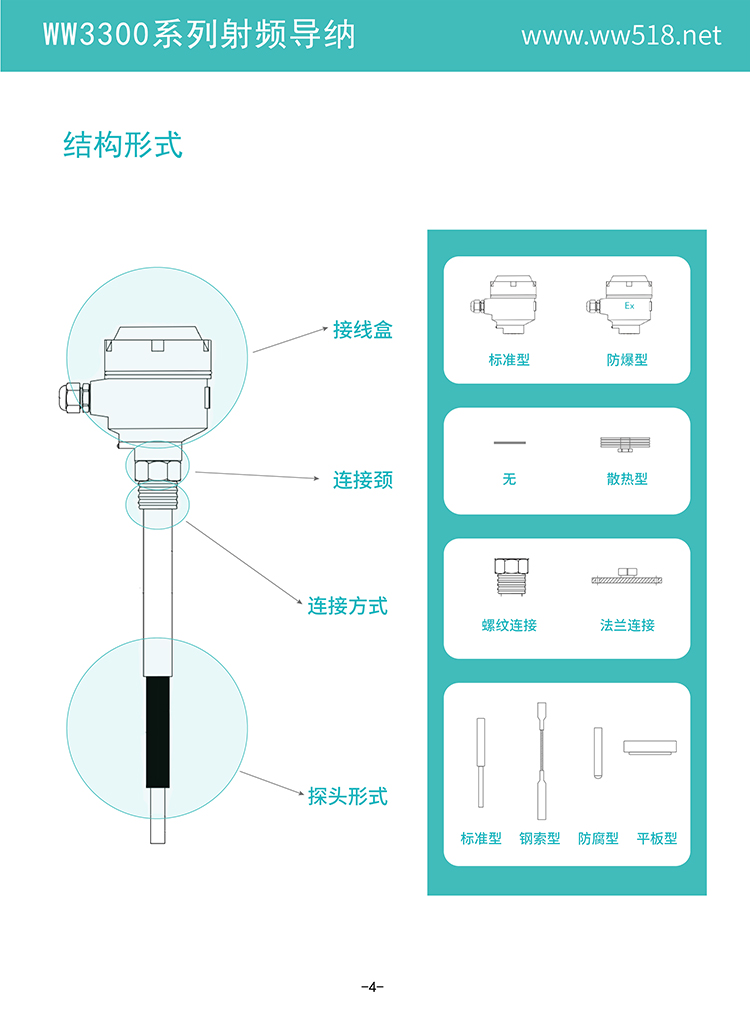 WW3300系列射频导纳

www.ww518.net

结构形式

接线盒

连接颈

连接方式

探头形式

Ex

标准型

防爆型

无

散热型

螺纹连接

法兰连接

标准型

钢索型

防腐型

平板型

-4-