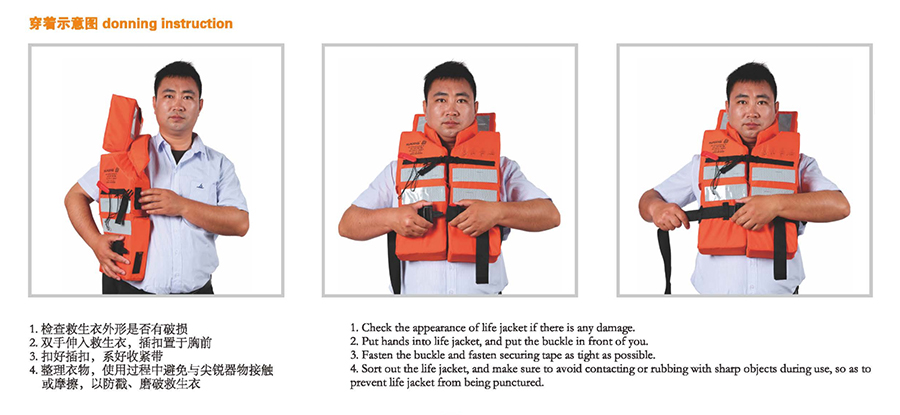 穿着示意图 donning instruction

1. 检查救生衣外形是否有破损
2. 双手伸入救生衣，插扣置于胸前
3. 扣好插扣，系好收紧带
4. 整理衣物，使用过程中避免与尖锐器物接触或摩擦，以防戳、磨破救生衣

1. Check the appearance of life jacket if there is any damage.
2. Put hands into life jacket, and put the buckle in front of you.
3. Fasten the buckle and fasten securing tape as tight as possible.
4. Sort out the life jacket, and make sure to avoid contacting or rubbing with sharp objects during use, so as to prevent life jacket from being punctured.