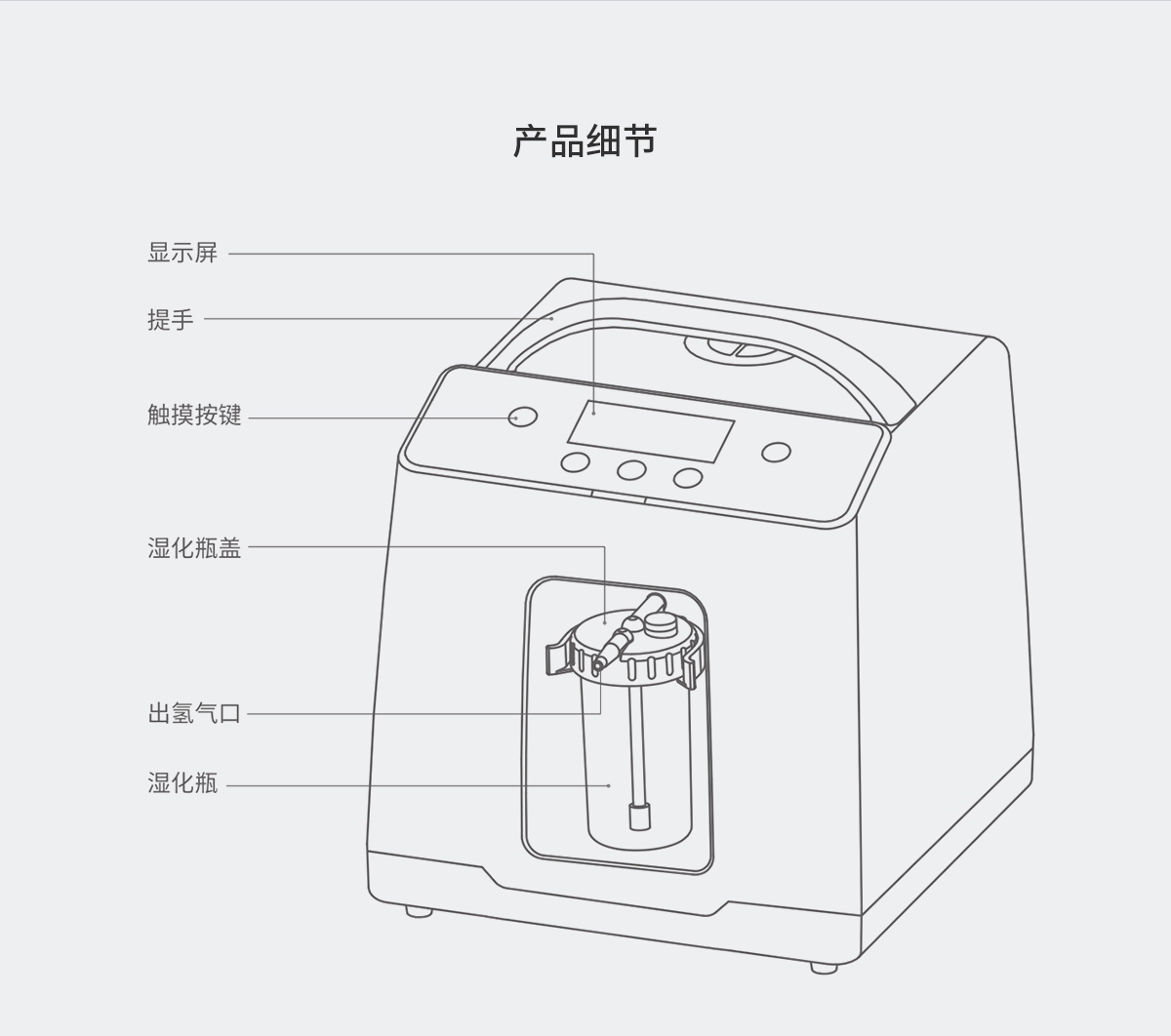 产品细节

显示屏

提手

触摸按键

湿化瓶盖

出氢气口

湿化瓶