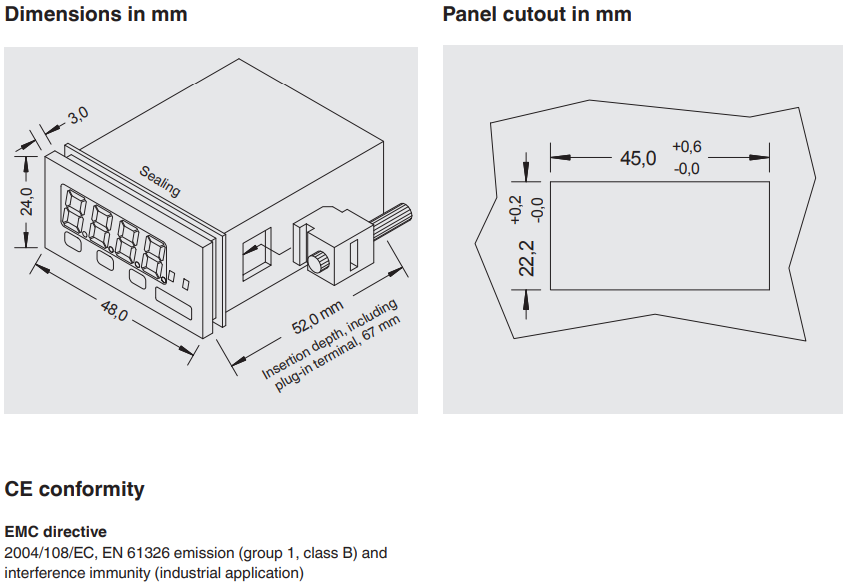 Dimensions in mm

3,0

24,0

Sealing

48,0

52,0 mm

Insertion depth, including plug-in terminal, 67 mm

Panel cutout in mm

45,0 +0,6 -0,0

+0,2 -0,0

22,2

CE conformity

EMC directive

2004/108/EC, EN 61326 emission (group 1, class B) and interference immunity (industrial application)