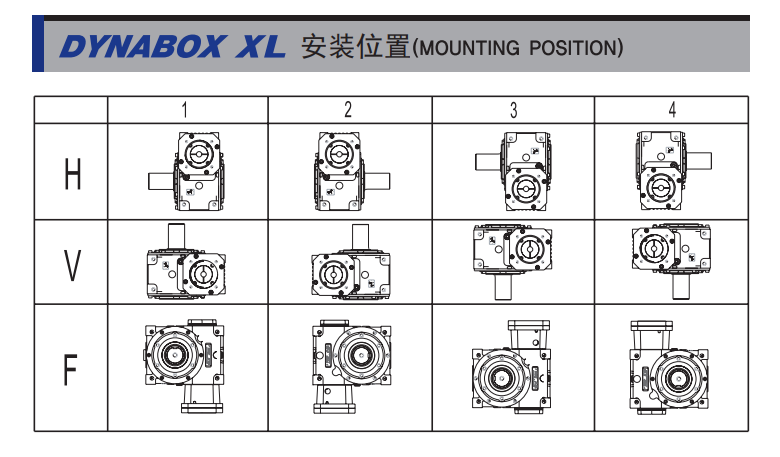 DYNABOX XL 安装位置(MOUNTING POSITION)

| | 1 | 2 | 3 | 4 |
|---|---|---|---|---|
| H | | | | |
| V | | | | |
| F | | | | |