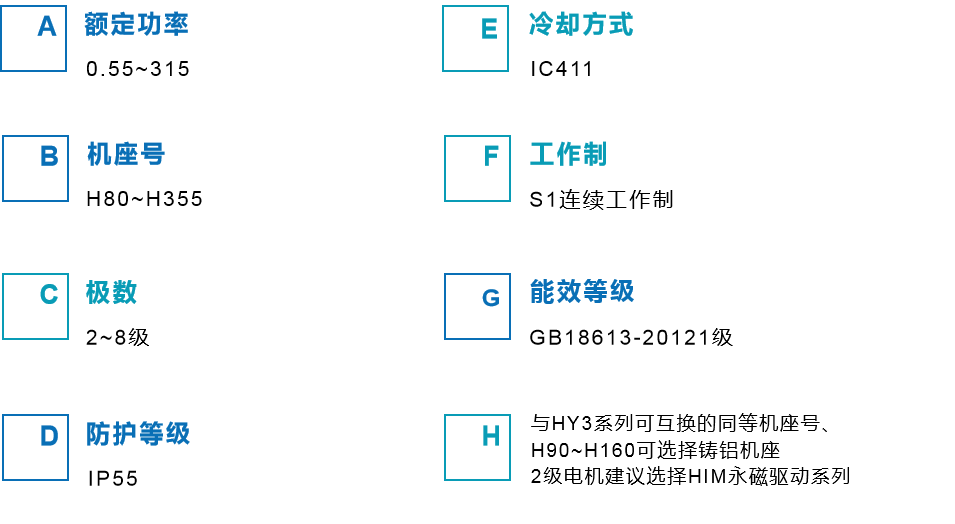 A
额定功率
0.55~315

B
机座号
H80~H355

C
极数
2~8级

D
防护等级
IP55

E
冷却方式
IC411

F
工作制
S1连续工作制

G
能效等级
GB18613-20121级

H
与HY3系列可互换的同等机座号、
H90~H160可选择铸铝机座
2级电机建议选择HIM永磁驱动系列