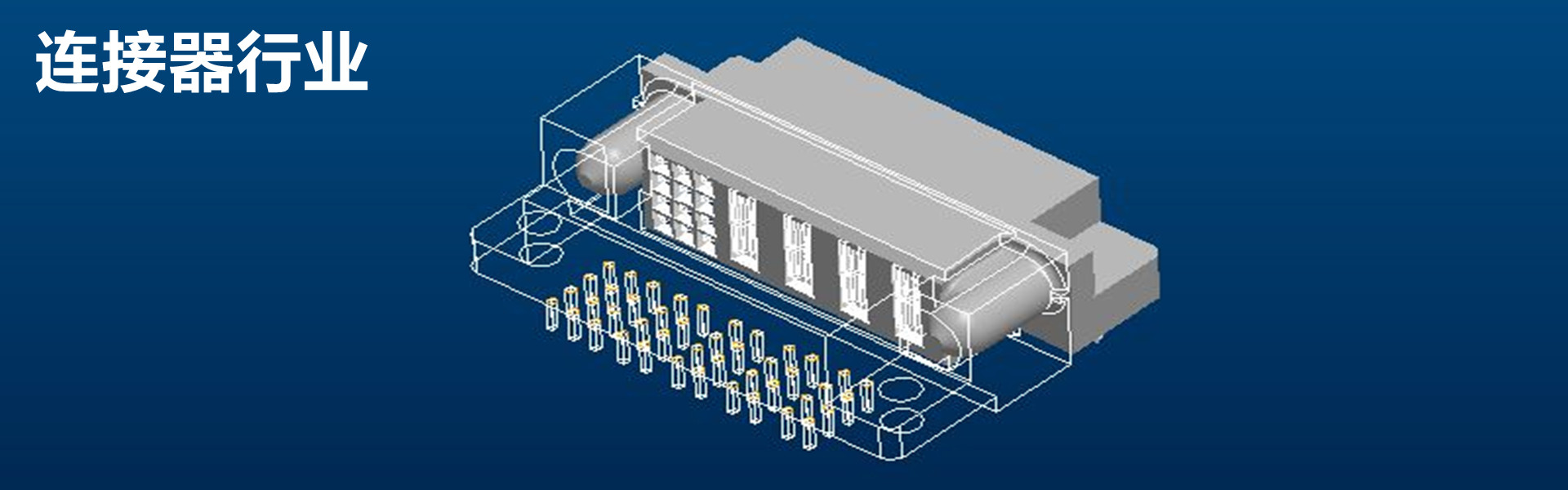 连接器行业