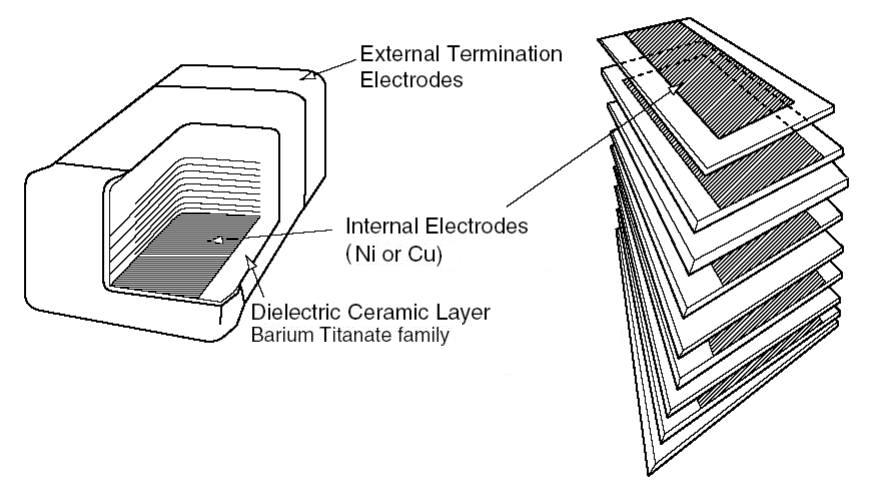 External Termination Electrodes

Internal Electrodes (Ni or Cu)

Dielectric Ceramic Layer
Barium Titanate family