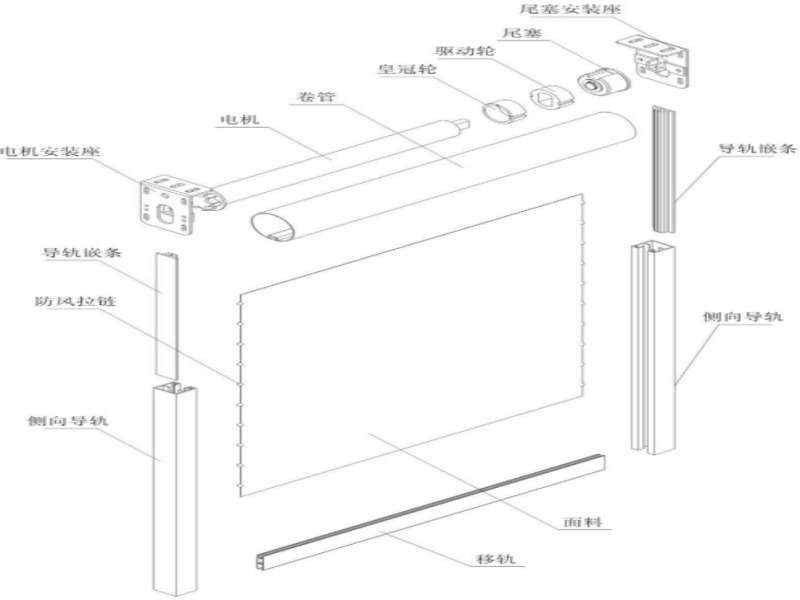 尾塞安装座
尾塞
驱动轮
皇冠轮
卷管
电机
电机安装座
导轨嵌条
导轨嵌条
防风拉链
侧向导轨
侧向导轨
面料
移轨