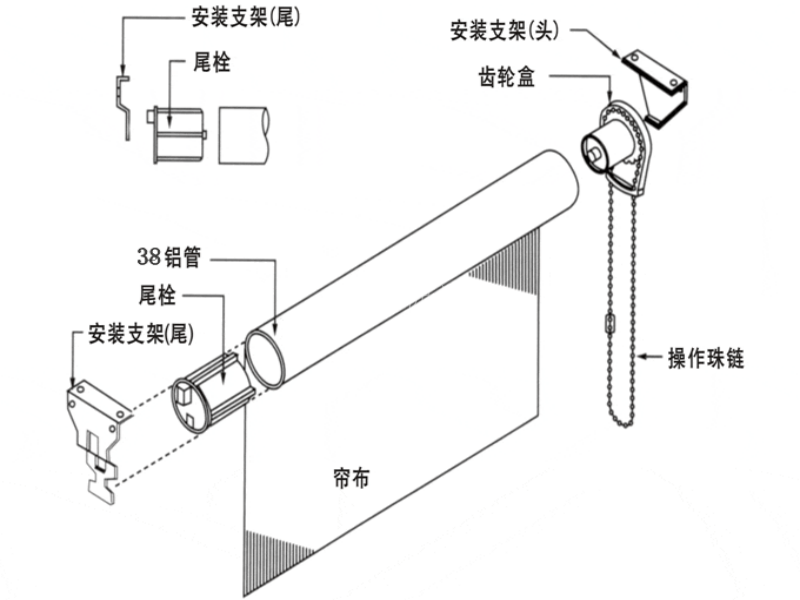 安装支架(尾)
尾栓
安装支架(头)
齿轮盒
38铝管
尾栓
安装支架(尾)
操作珠链
帘布