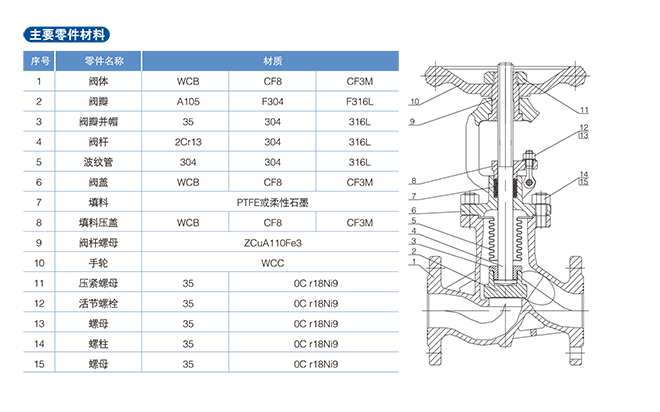 主要零件材料

| 序号 | 零件名称 | 材质 | | |
|---|---|---|---|---|
| 1 | 阀体 | WCB | CF8 | CF3M |
| 2 | 阀瓣 | A105 | F304 | F316L |
| 3 | 阀瓣并帽 | 35 | 304 | 316L |
| 4 | 阀杆 | 2Cr13 | 304 | 316L |
| 5 | 波纹管 | 304 | 304 | 316L |
| 6 | 阀盖 | WCB | CF8 | CF3M |
| 7 | 填料 | PTFE或柔性石墨 | | |
| 8 | 填料压盖 | WCB | CF8 | CF3M |
| 9 | 阀杆螺母 | ZCuA110Fe3 | | |
| 10 | 手轮 | WCC | | |
| 11 | 压紧螺母 | 35 | 0C r18Ni9 | |
| 12 | 活节螺栓 | 35 | 0C r18Ni9 | |
| 13 | 螺母 | 35 | 0C r18Ni9 | |
| 14 | 螺柱 | 35 | 0C r18Ni9 | |
| 15 | 螺母 | 35 | 0C r18Ni9 | |

10
9
8
7
6
5
4
3
2
1
11
12
13
14
15