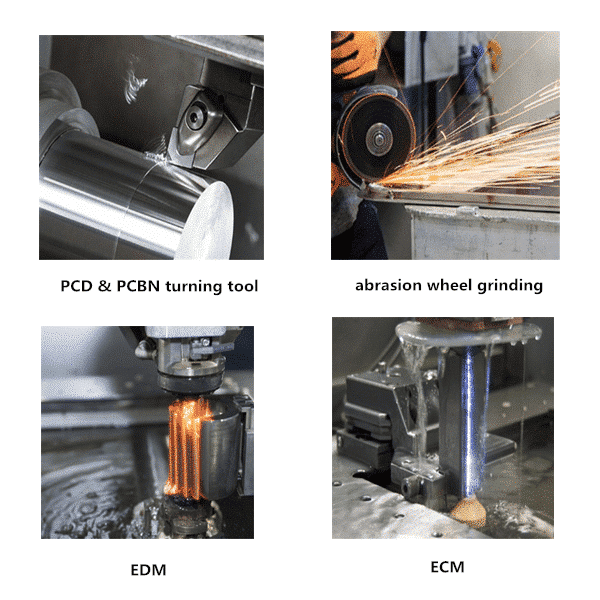 PCD & PCBN turning tool

abrasion wheel grinding

EDM

ECM