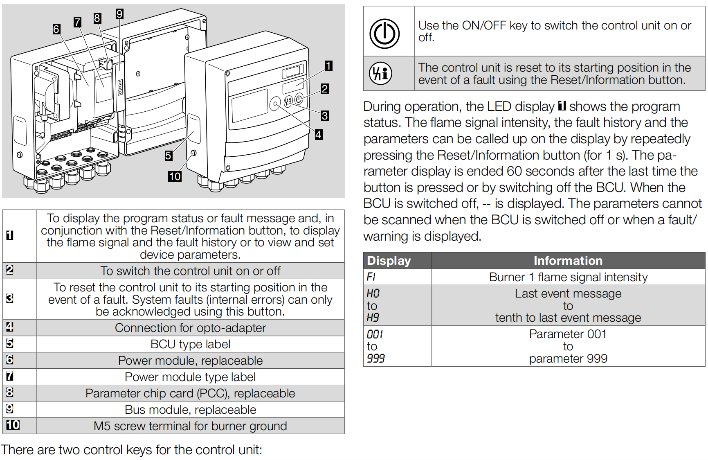 6 7 8 9

1

2

3

4

5

10

| | |
|---|---|
| 1 | To display the program status or fault message and, in conjunction with the Reset/Information button, to display the flame signal and the fault history or to view and set device parameters. |
| 2 | To switch the control unit on or off |
| 3 | To reset the control unit to its starting position in the event of a fault. System faults (internal errors) can only be acknowledged using this button. |
| 4 | Connection for opto-adapter |
| 5 | BCU type label |
| 6 | Power module, replaceable |
| 7 | Power module type label |
| 8 | Parameter chip card (PCC), replaceable |
| 9 | Bus module, replaceable |
| 10 | M5 screw terminal for burner ground |

There are two control keys for the control unit:

| | |
|---|---|
| | Use the ON/OFF key to switch the control unit on or off. |
| | The control unit is reset to its starting position in the event of a fault using the Reset/Information button. |

During operation, the LED display 1 shows the program status. The flame signal intensity, the fault history and the parameters can be called up on the display by repeatedly pressing the Reset/Information button (for 1 s). The parameter display is ended 60 seconds after the last time the button is pressed or by switching off the BCU. When the BCU is switched off, -- is displayed. The parameters cannot be scanned when the BCU is switched off or when a fault/warning is displayed.

| Display | Information |
|---|---|
| F1 | Burner 1 flame signal intensity |
| H0 to H9 | Last event message to tenth to last event message |
| 001 to 999 | Parameter 001 to parameter 999 |