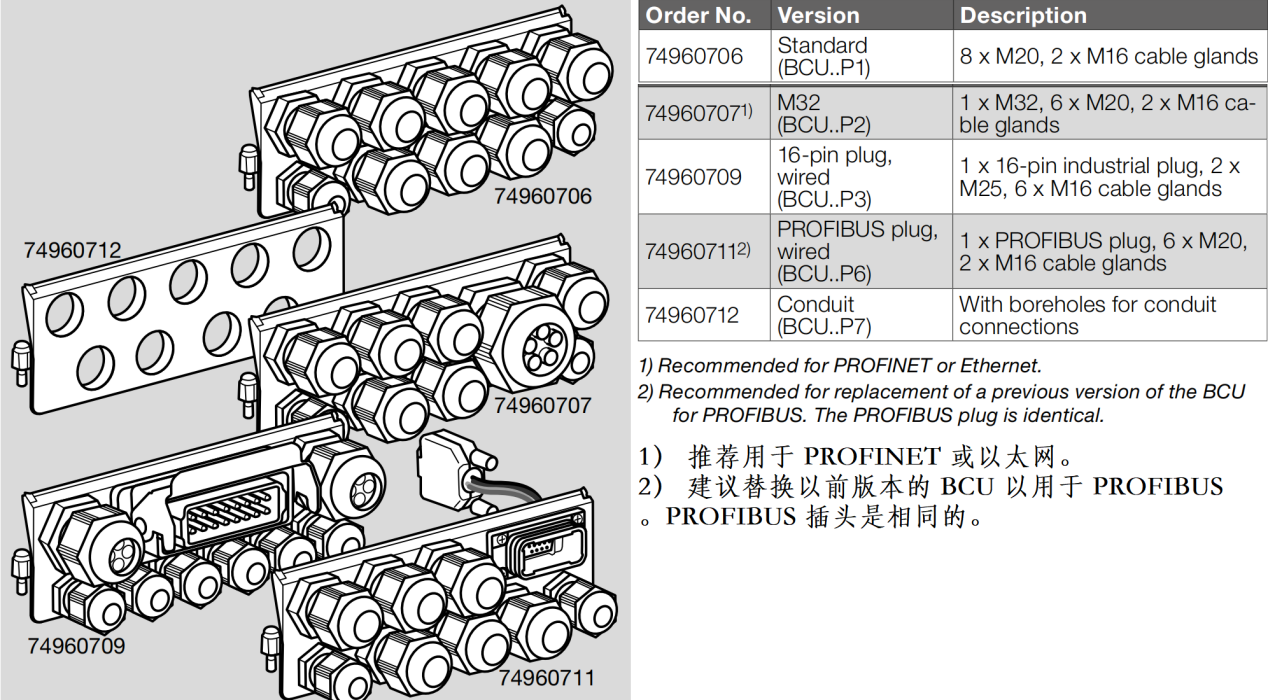 74960706

74960712

74960707

74960709

74960711

| Order No. | Version | Description |
|---|---|---|
| 74960706 | Standard (BCU..P1) | 8 x M20, 2 x M16 cable glands |
| 74960707$^{1)}$ | M32 (BCU..P2) | 1 x M32, 6 x M20, 2 x M16 cable glands |
| 74960709 | 16-pin plug, wired (BCU..P3) | 1 x 16-pin industrial plug, 2 x M25, 6 x M16 cable glands |
| 74960711$^{2)}$ | PROFIBUS plug, wired (BCU..P6) | 1 x PROFIBUS plug, 6 x M20, 2 x M16 cable glands |
| 74960712 | Conduit (BCU..P7) | With boreholes for conduit connections |

1) Recommended for PROFINET or Ethernet.
2) Recommended for replacement of a previous version of the BCU for PROFIBUS. The PROFIBUS plug is identical.

1） 推荐用于 PROFINET 或以太网。
2） 建议替换以前版本的 BCU 以用于 PROFIBUS 。PROFIBUS 插头是相同的。