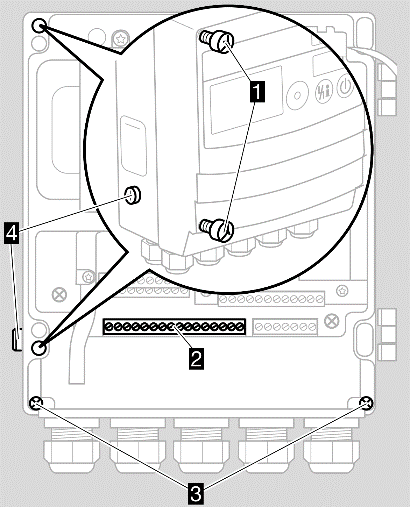 1
4
2
3