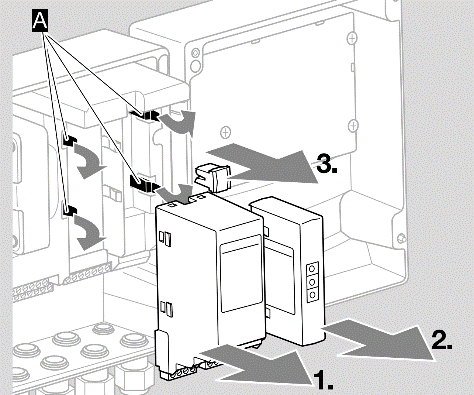 A
3.
2.
1.