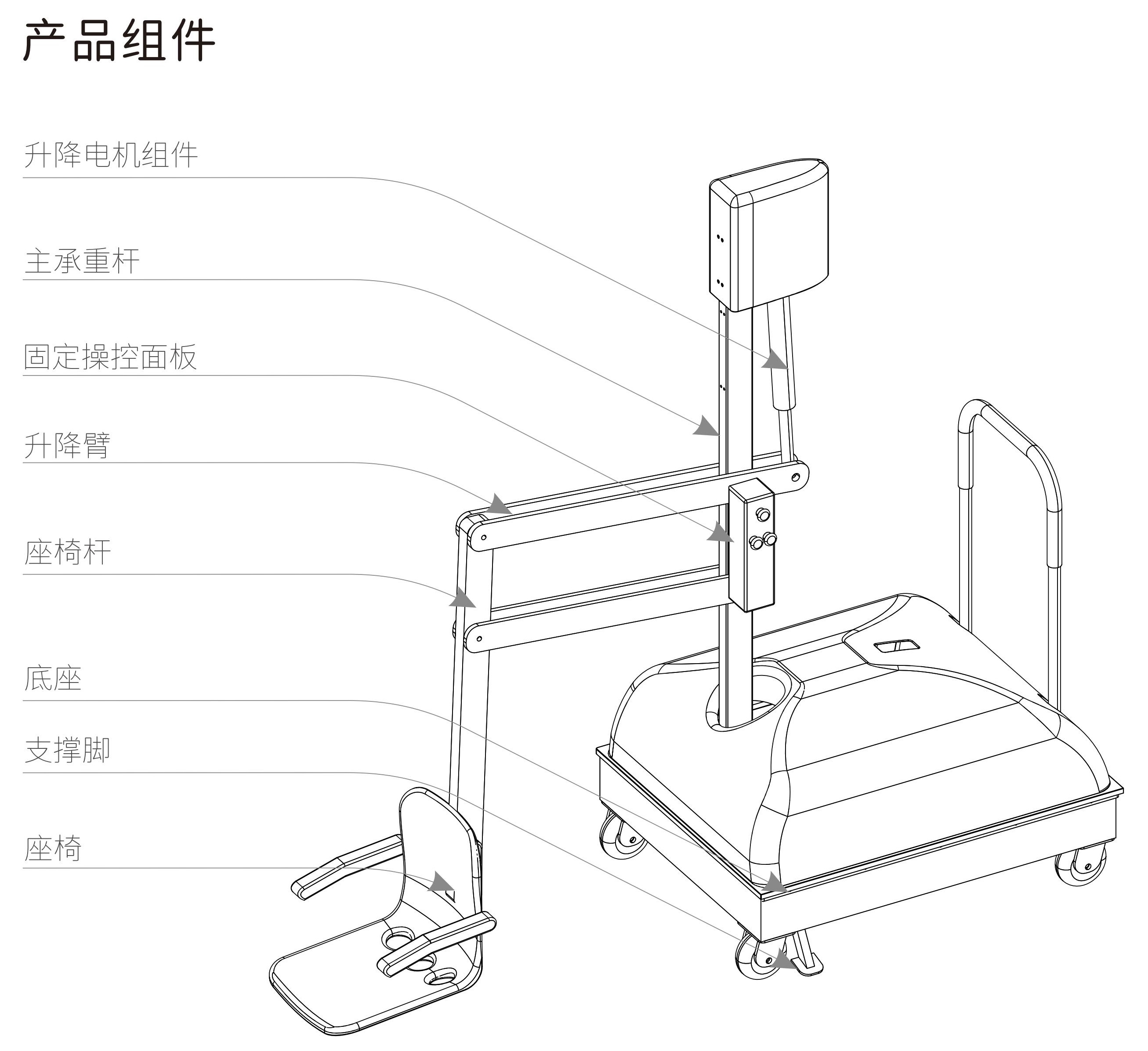 产品组件

升降电机组件

主承重杆

固定操控面板

升降臂

座椅杆

底座

支撑脚

座椅