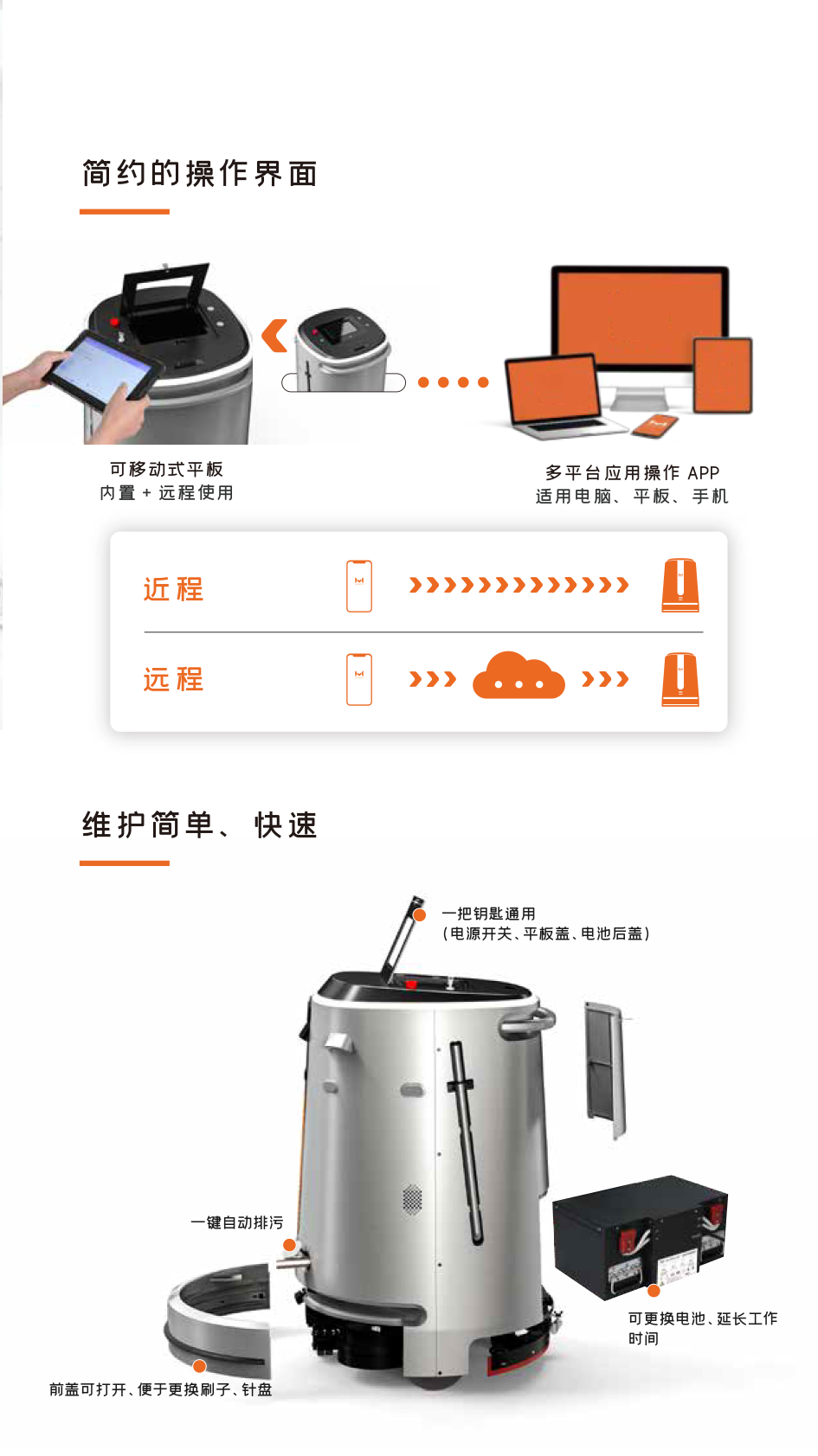 简约的操作界面

可移动式平板
内置 + 远程使用

多平台应用操作 APP
适用电脑、平板、手机

近程

远程

维护简单、快速

一把钥匙通用
（电源开关、平板盖、电池后盖）

一键自动排污

可更换电池、延长工作时间

前盖可打开、便于更换刷子、针盘