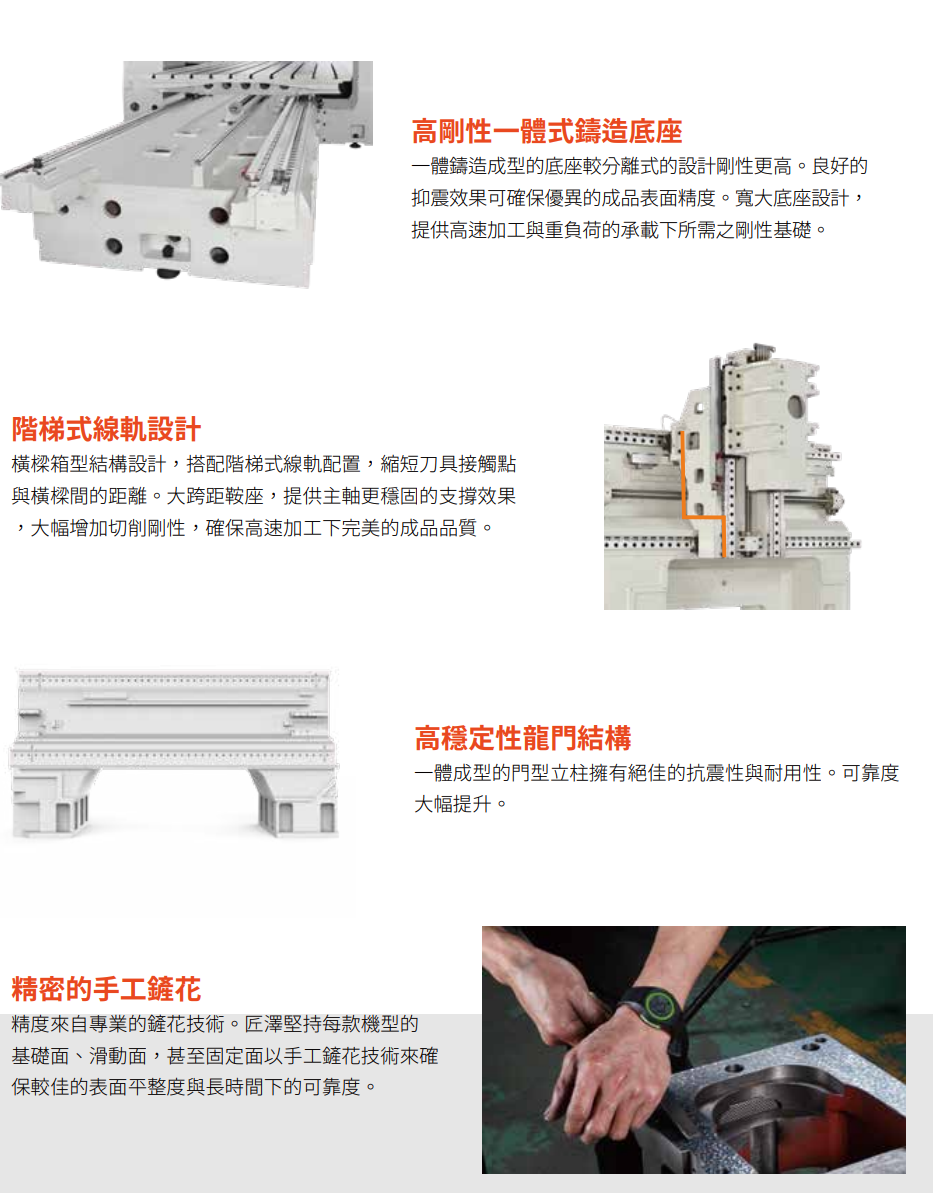 高剛性一體式鑄造底座

一體鑄造成型的底座較分離式的設計剛性更高。良好的抑震效果可確保優異的成品表面精度。寬大底座設計，提供高速加工與重負荷的承載下所需之剛性基礎。

階梯式線軌設計

橫樑箱型結構設計，搭配階梯式線軌配置，縮短刀具接觸點與橫樑間的距離。大跨距鞍座，提供主軸更穩固的支撐效果，大幅增加切削剛性，確保高速加工下完美的成品品質。

高穩定性龍門結構

一體成型的門型立柱擁有絕佳的抗震性與耐用性。可靠度大幅提升。

精密的手工鏟花

精度來自專業的鏟花技術。匠澤堅持每款機型的基礎面、滑動面，甚至固定面以手工鏟花技術來確保較佳的表面平整度與長時間下的可靠度。