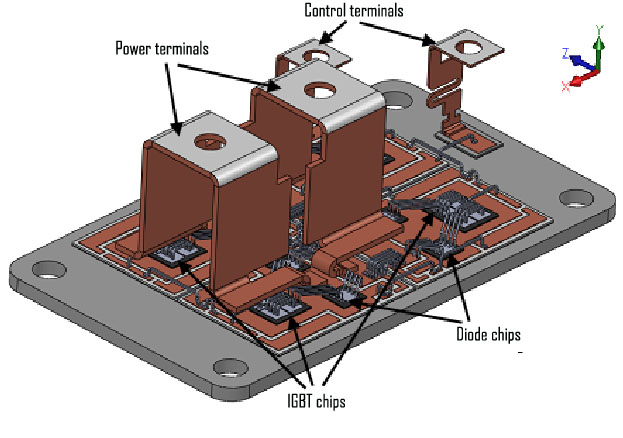 Control terminals

Power terminals

Y
Z
X

Diode chips

IGBT chips