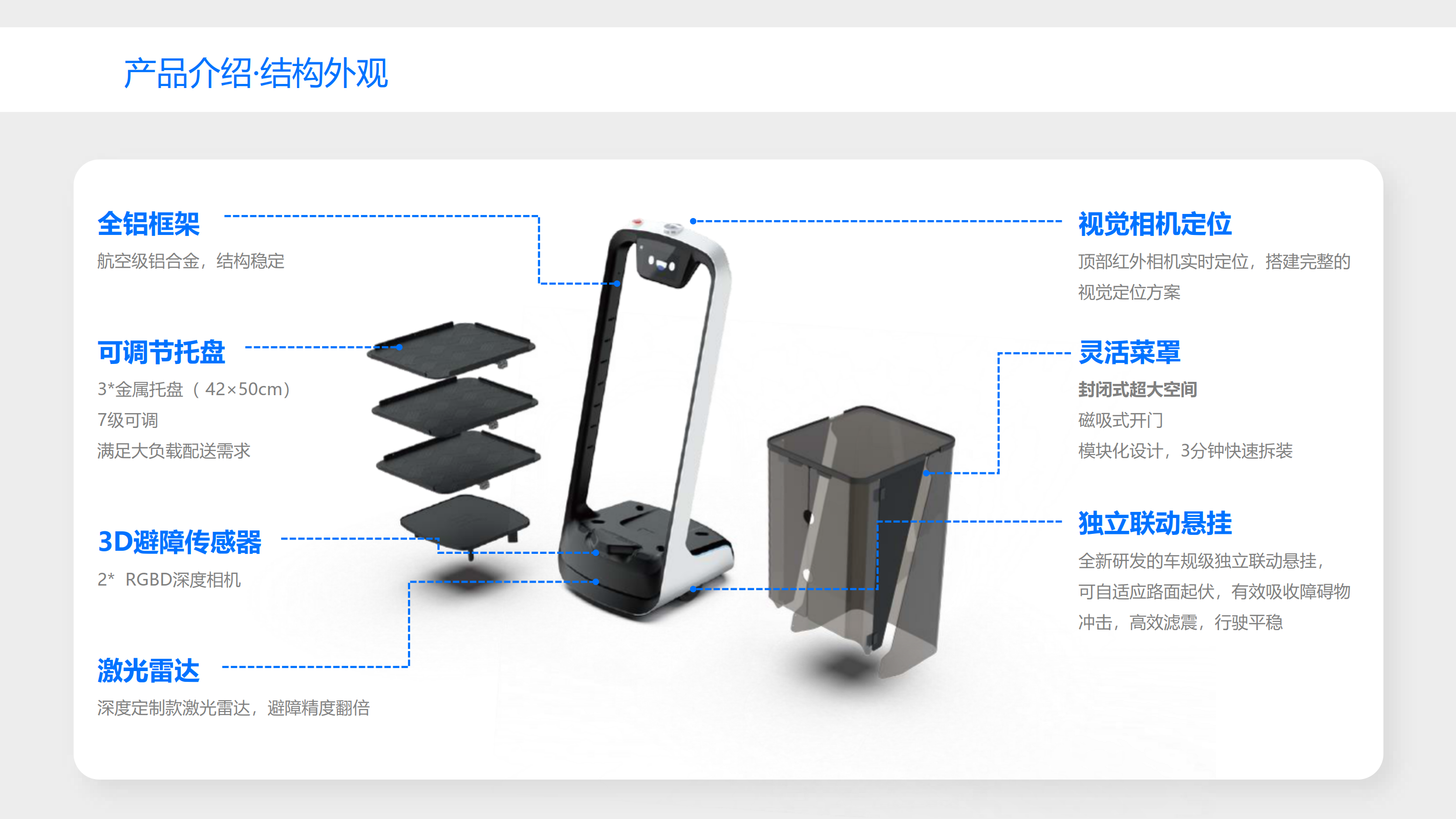 产品介绍·结构外观

全铝框架
航空级铝合金，结构稳定

可调节托盘
3*金属托盘（42×50cm）
7级可调
满足大负载配送需求

3D避障传感器
2* RGBD深度相机

激光雷达
深度定制款激光雷达，避障精度翻倍

视觉相机定位
顶部红外相机实时定位，搭建完整的视觉定位方案

灵活菜罩
封闭式超大空间
磁吸式开门
模块化设计，3分钟快速拆装

独立联动悬挂
全新研发的车规级独立联动悬挂，可自适应路面起伏，有效吸收障碍物冲击，高效滤震，行驶平稳