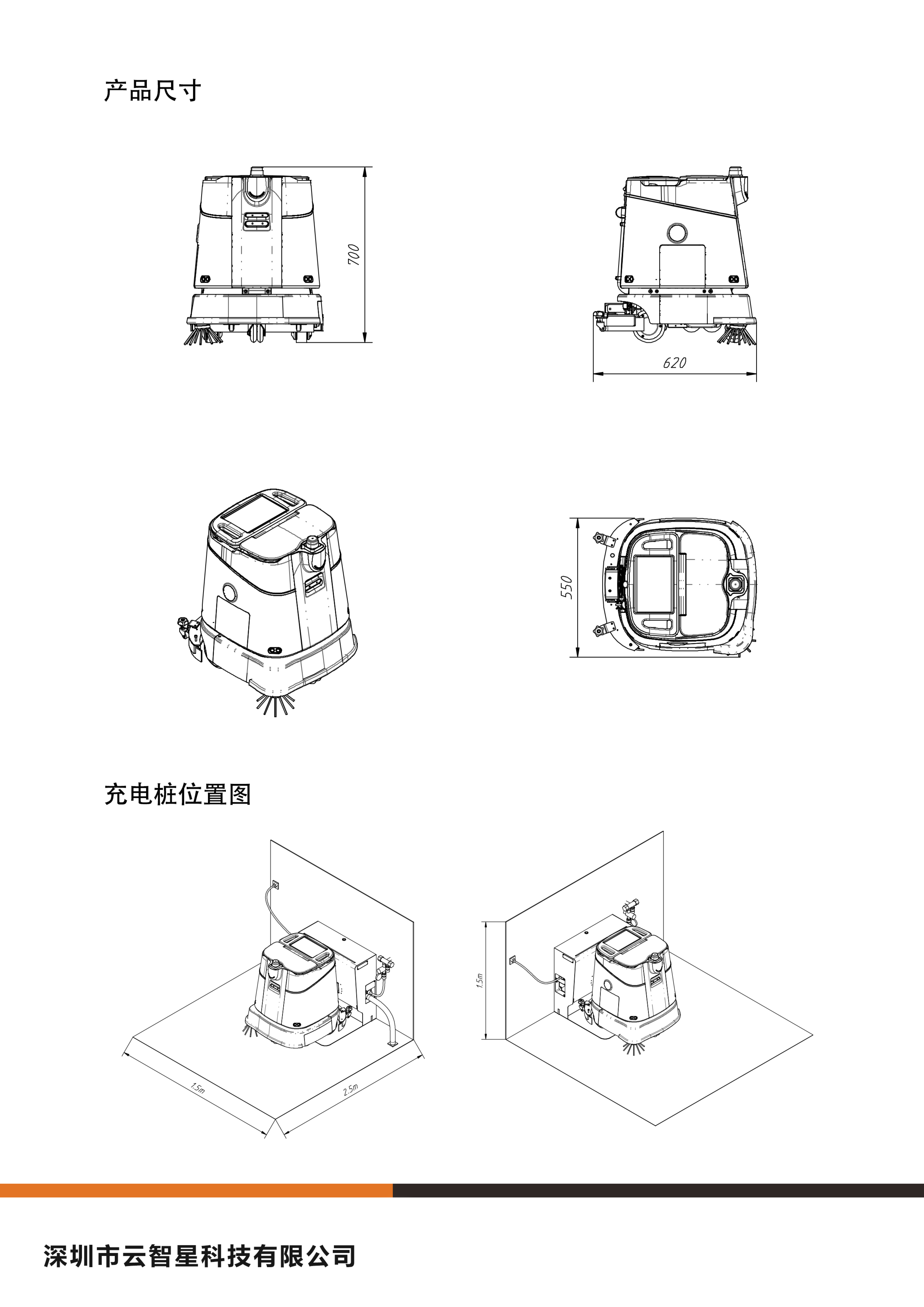 产品尺寸

700

620

550

充电桩位置图

1.5m

2.5m

1.5m

深圳市云智星科技有限公司