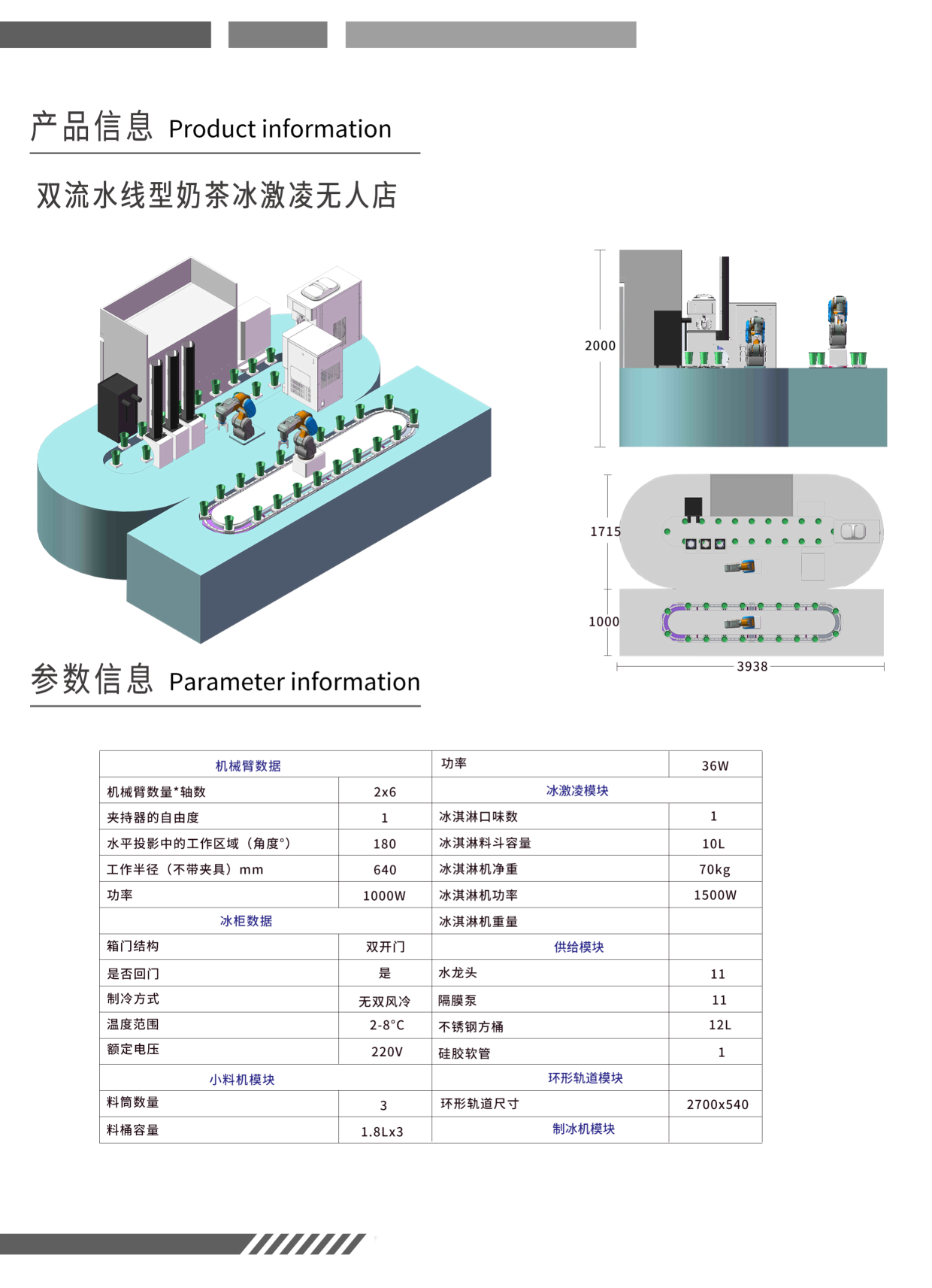 产品信息 Product information

双流水线型奶茶冰激凌无人店

2000

1715

1000

3938

参数信息 Parameter information

| 机械臂数据 | | 功率 | 36W |
|---|---|---|---|
| 机械臂数量*轴数 | 2x6 | 冰激凌模块 | |
| 夹持器的自由度 | 1 | 冰淇淋口味数 | 1 |
| 水平投影中的工作区域（角度°） | 180 | 冰淇淋料斗容量 | 10L |
| 工作半径（不带夹具）mm | 640 | 冰淇淋机净重 | 70kg |
| 功率 | 1000W | 冰淇淋机功率 | 1500W |
| 冰柜数据 | | 冰淇淋机重量 | |
| 箱门结构 | 双开门 | 供给模块 | |
| 是否回门 | 是 | 水龙头 | 11 |
| 制冷方式 | 无双风冷 | 隔膜泵 | 11 |
| 温度范围 | 2-8°C | 不锈钢方桶 | 12L |
| 额定电压 | 220V | 硅胶软管 | 1 |
| 小料机模块 | | 环形轨道模块 | |
| 料筒数量 | 3 | 环形轨道尺寸 | 2700x540 |
| 料桶容量 | 1.8Lx3 | 制冰机模块 | |