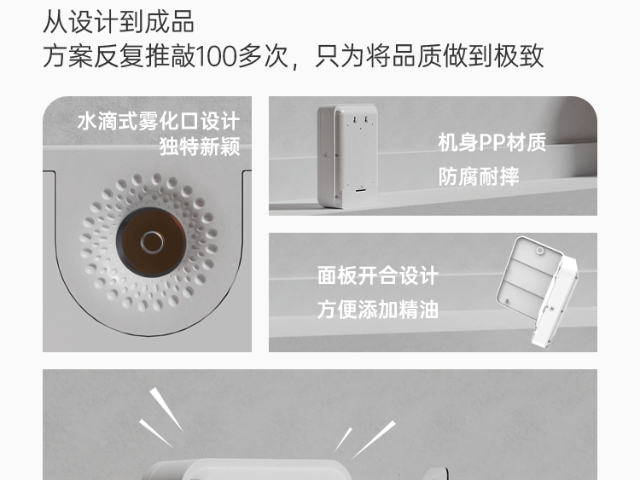 从设计到成品
方案反复推敲100多次，只为将品质做到极致

水滴式雾化口设计
独特新颖

机身PP材质
防腐耐摔

面板开合设计
方便添加精油