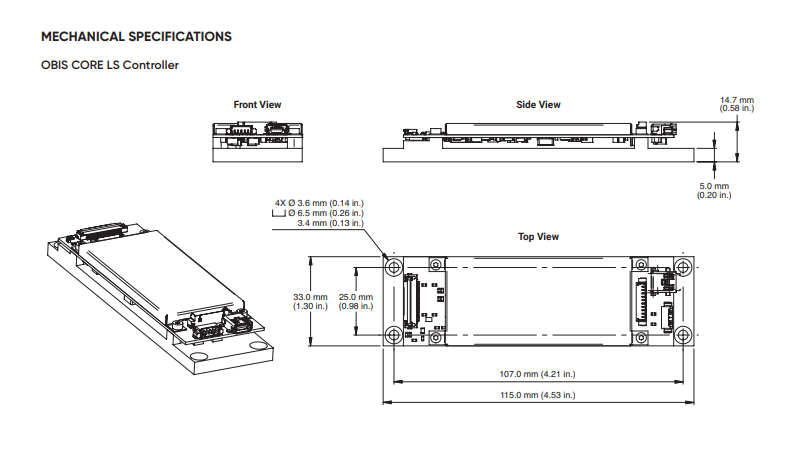 MECHANICAL SPECIFICATIONS

OBIS CORE LS Controller

Front View

Side View

14.7 mm
(0.58 in.)

5.0 mm
(0.20 in.)

4X Ø 3.6 mm (0.14 in.)
⌴ Ø 6.5 mm (0.26 in.)
3.4 mm (0.13 in.)

Top View

33.0 mm
(1.30 in.)

25.0 mm
(0.98 in.)

107.0 mm (4.21 in.)

115.0 mm (4.53 in.)