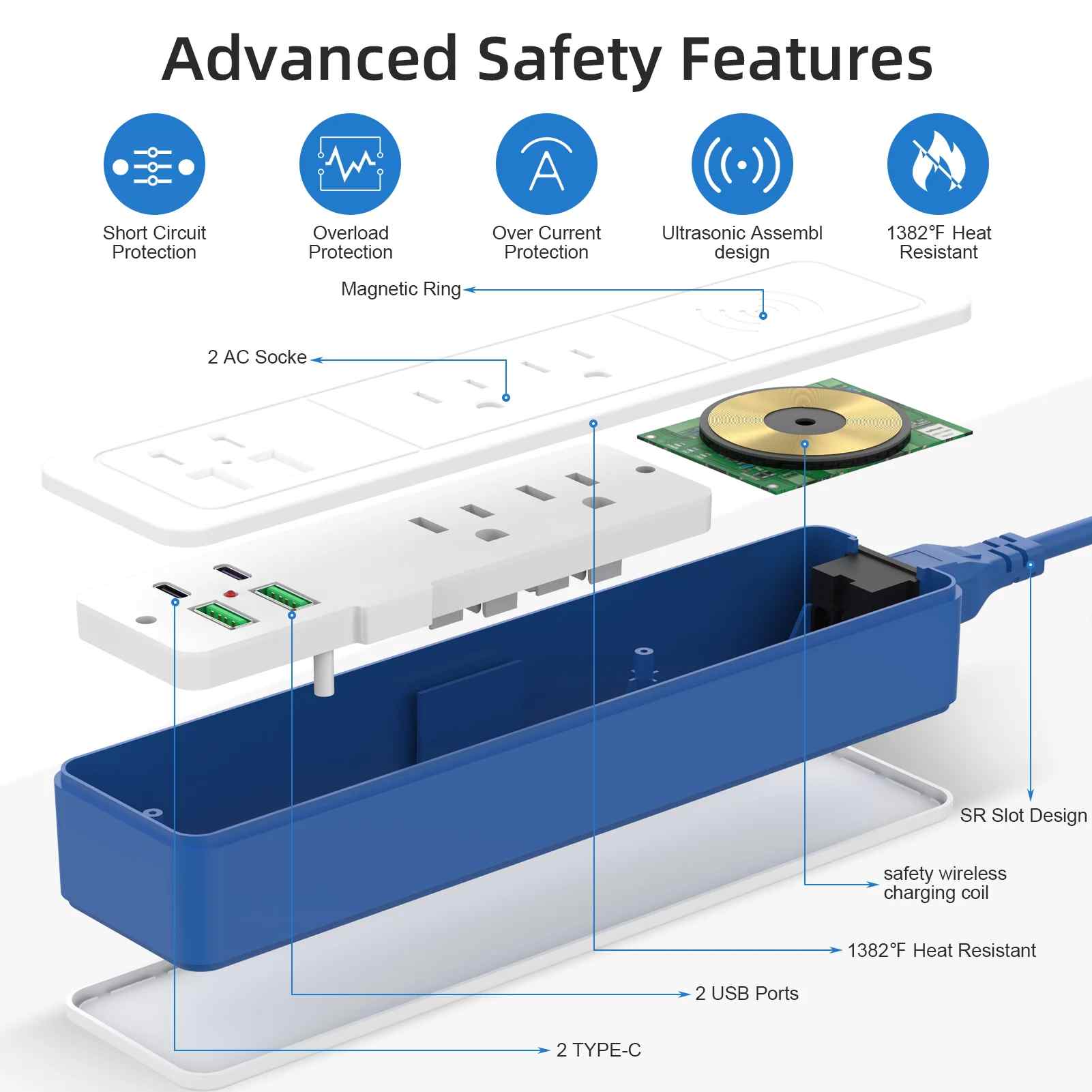 Advanced Safety Features

Short Circuit Protection

Overload Protection

Over Current Protection

Ultrasonic Assembl design

1382°F Heat Resistant

Magnetic Ring

2 AC Socke

SR Slot Design

safety wireless charging coil

1382°F Heat Resistant

2 USB Ports

2 TYPE-C