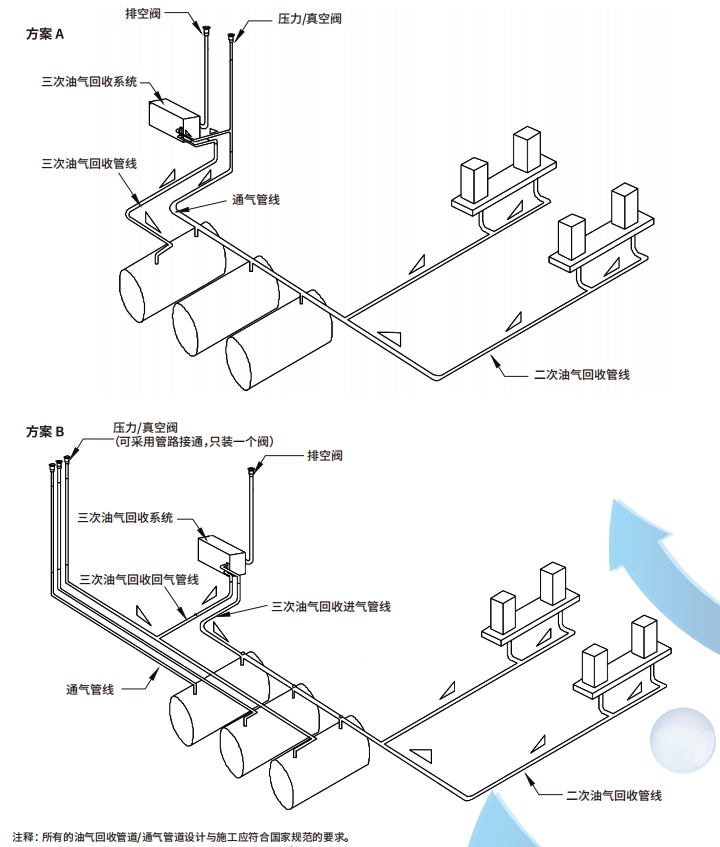 方案 A

排空阀

压力/真空阀

三次油气回收系统

三次油气回收管线

通气管线

二次油气回收管线

方案 B

压力/真空阀
(可采用管路接通,只装一个阀)

排空阀

三次油气回收系统

三次油气回收回气管线

三次油气回收进气管线

通气管线

二次油气回收管线

注释：所有的油气回收管道/通气管道设计与施工应符合国家规范的要求。